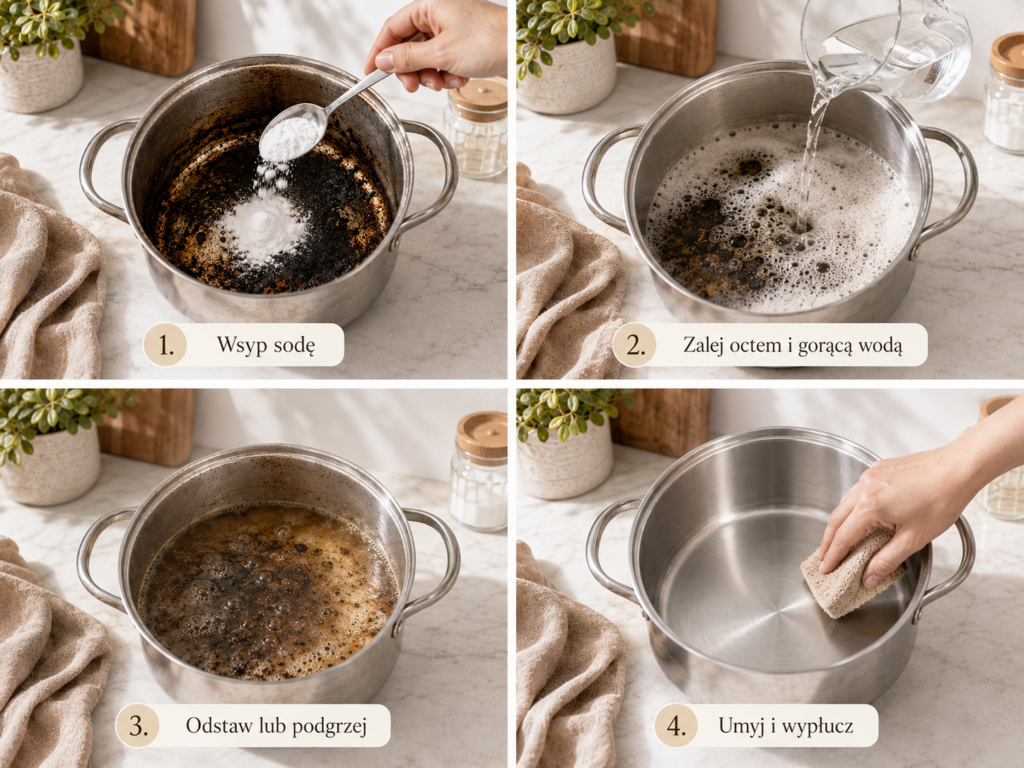 1. Wsyp sodę

2. Zalej octem i gorącą wodą

3. Odstaw lub podgrzej

4. Umyj i wypłucz